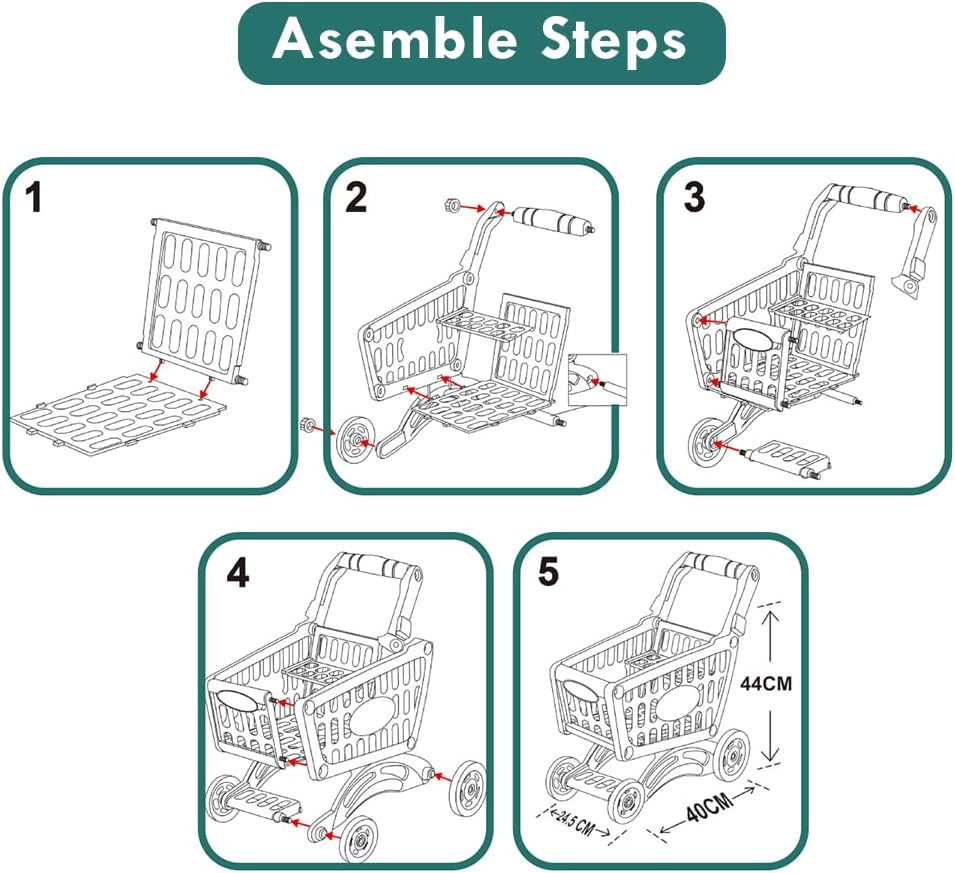 Asemble Steps

1

2

3

4

5

44CM

24.5 CM

40CM