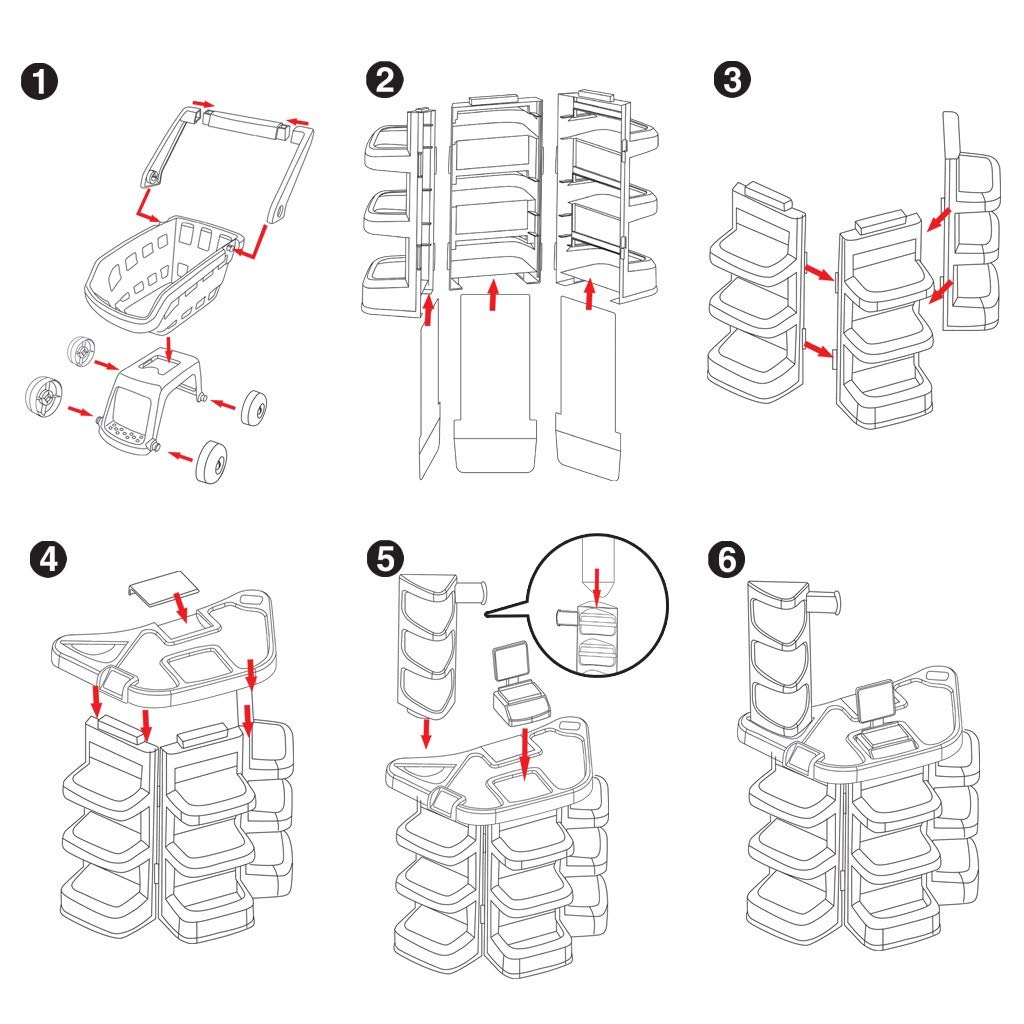 1
2
3
4
5
6