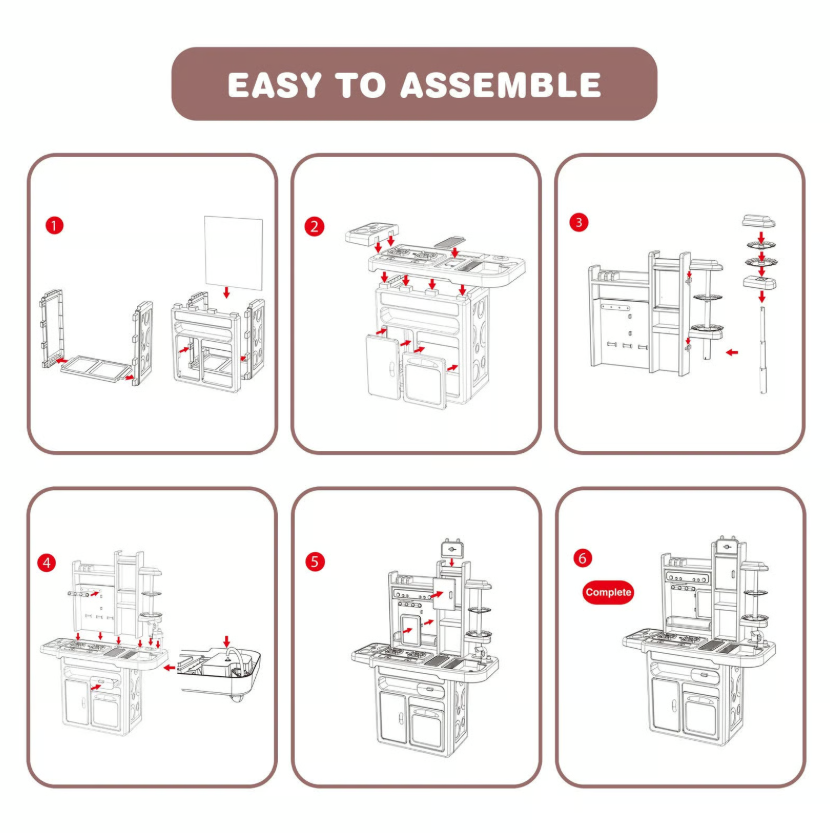 EASY TO ASSEMBLE

1

2

3

4

5

6

Complete